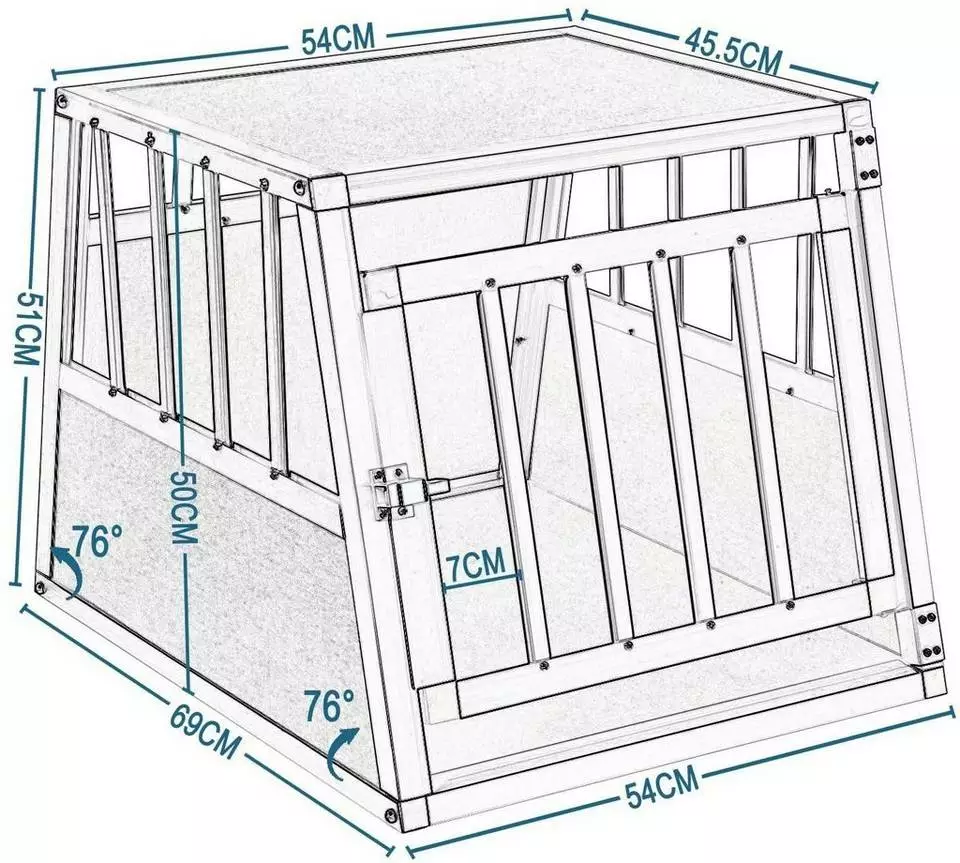 54CM
45.5CM
51CM
50CM
76°
7CM
76°
69CM
54CM