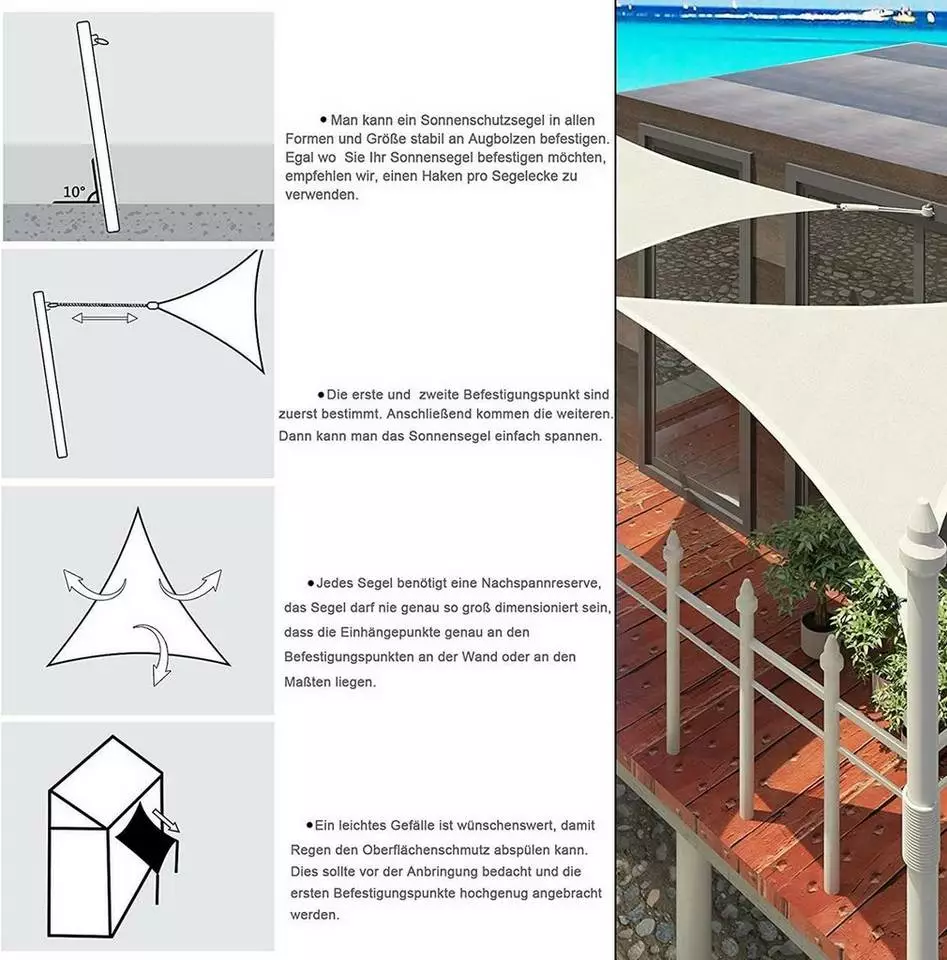 10°

●Man kann ein Sonnenschutzsegel in allen Formen und Größe stabil an Augbolzen befestigen. Egal wo Sie Ihr Sonnensegel befestigen möchten, empfehlen wir, einen Haken pro Segelecke zu verwenden.

●Die erste und zweite Befestigungspunkt sind zuerst bestimmt. Anschließend kommen die weiteren. Dann kann man das Sonnensegel einfach spannen.

●Jedes Segel benötigt eine Nachspannreserve, das Segel darf nie genau so groß dimensioniert sein, dass die Einhängepunkte genau an den Befestigungspunkten an der Wand oder an den Maßten liegen.

●Ein leichtes Gefälle ist wünschenswert, damit Regen den Oberflächenschmutz abspülen kann. Dies sollte vor der Anbringung bedacht und die ersten Befestigungspunkte hochgenug angebracht werden.