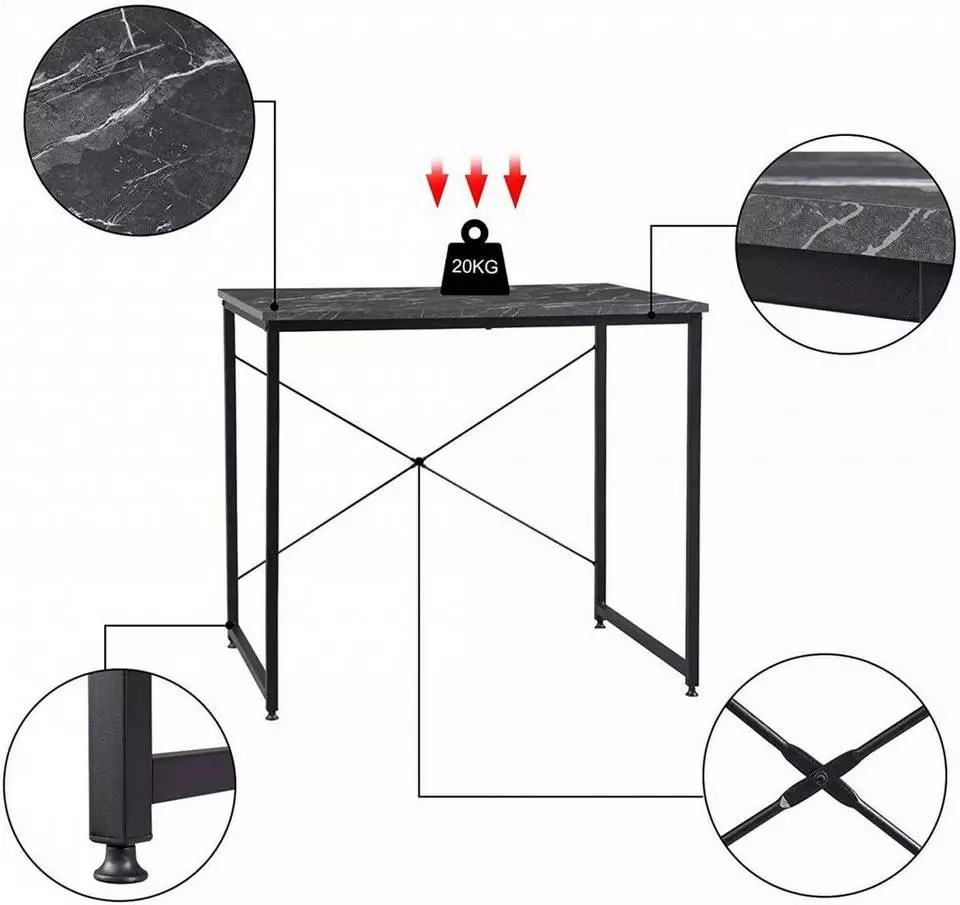 20KG